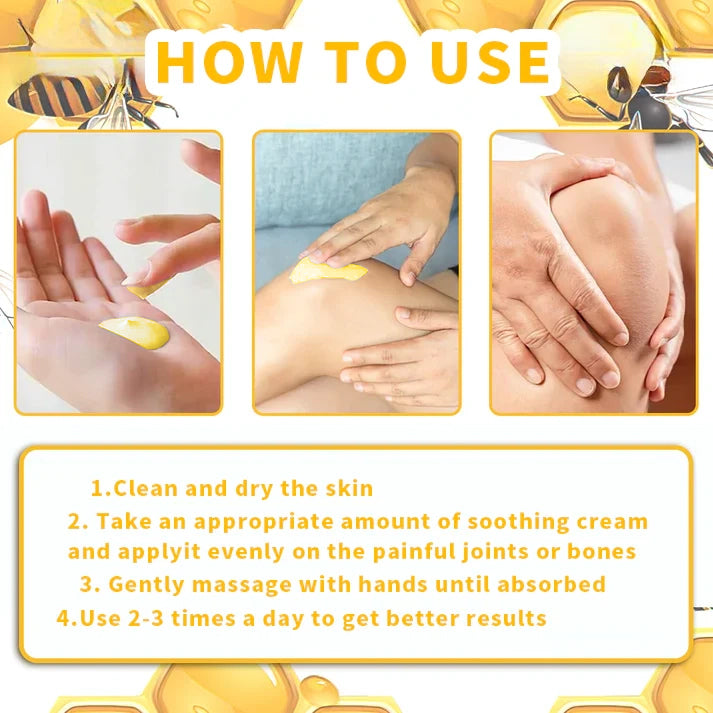 HOW TO USE

1.Clean and dry the skin

2. Take an appropriate amount of soothing cream and applyit evenly on the painful joints or bones

3. Gently massage with hands until absorbed

4.Use 2-3 times a day to get better results